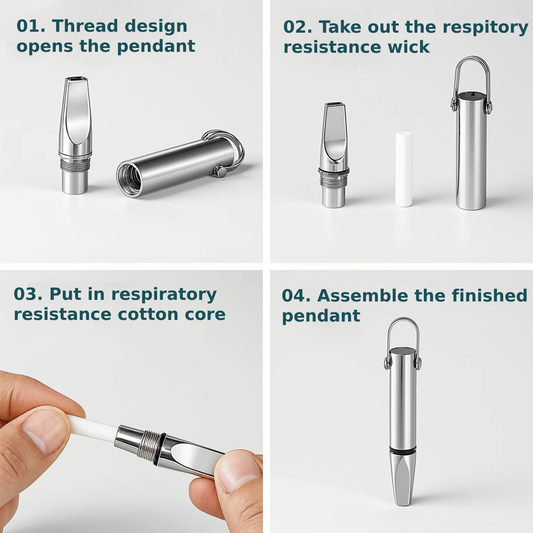 01. Thread design opens the pendant

02. Take out the respitory resistance wick

03. Put in respiratory resistance cotton core

04. Assemble the finished pendant