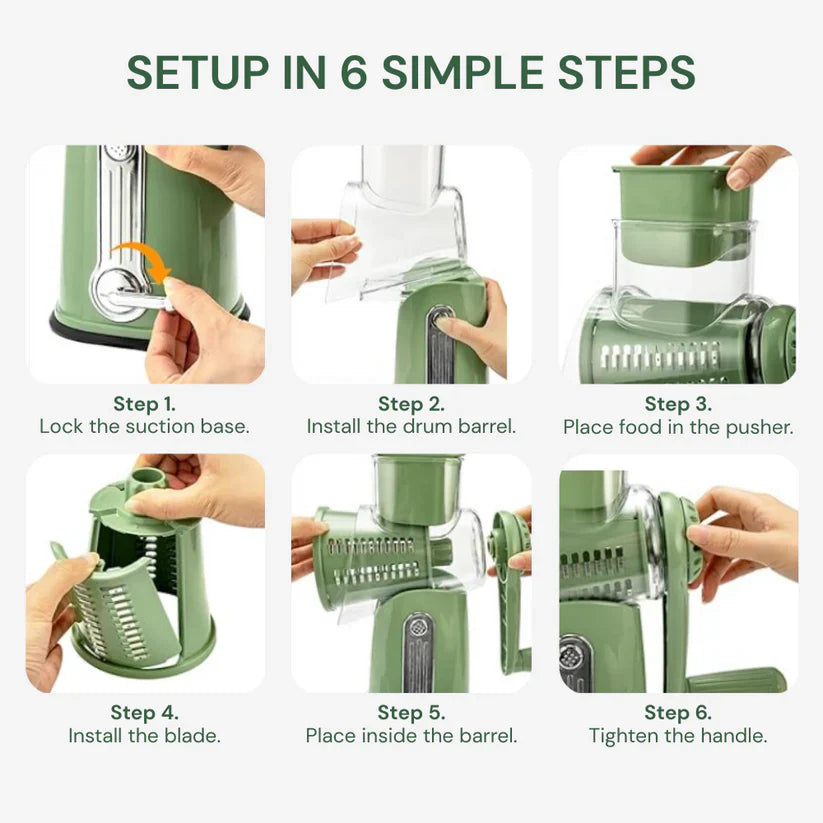 SETUP IN 6 SIMPLE STEPS

Step 1.
Lock the suction base.

Step 2.
Install the drum barrel.

Step 3.
Place food in the pusher.

Step 4.
Install the blade.

Step 5.
Place inside the barrel.

Step 6.
Tighten the handle.