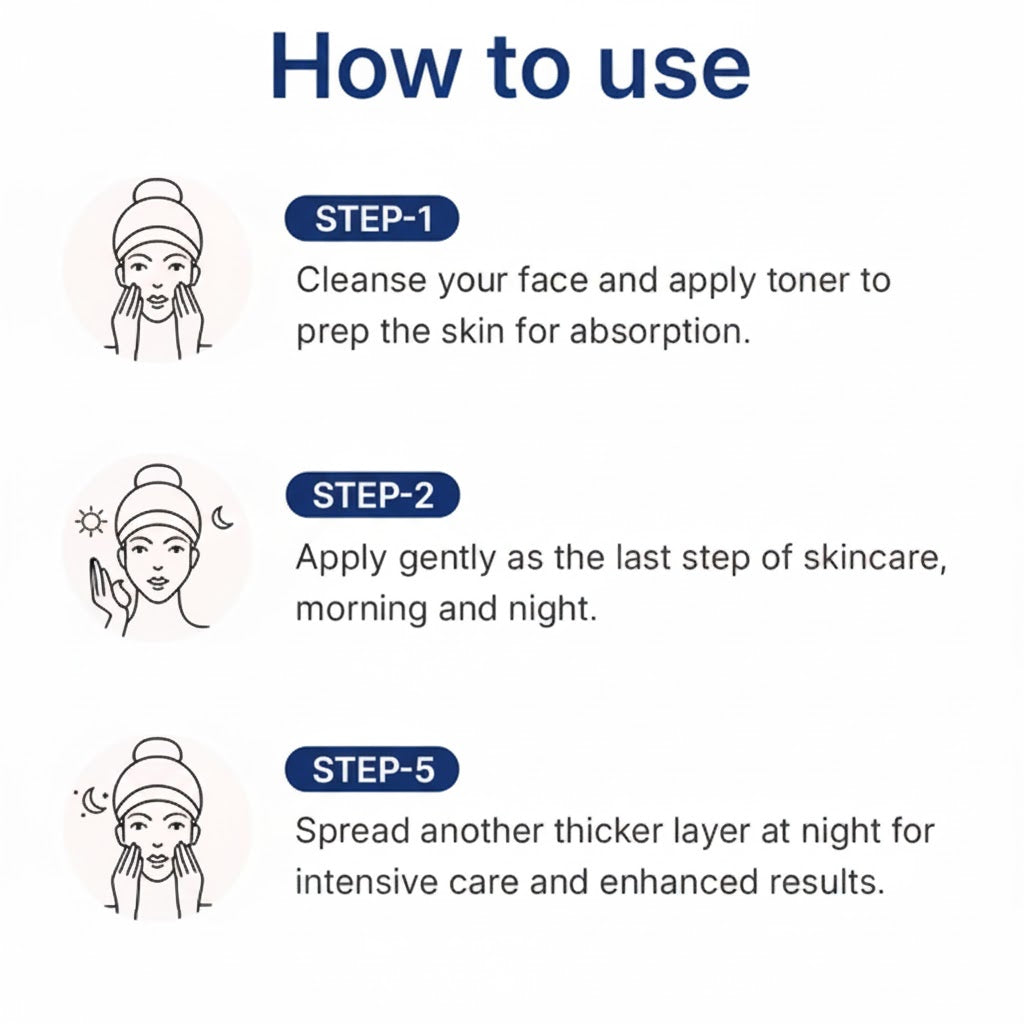 How to use

STEP-1

Cleanse your face and apply toner to prep the skin for absorption.

STEP-2

Apply gently as the last step of skincare, morning and night.

STEP-5

Spread another thicker layer at night for intensive care and enhanced results.